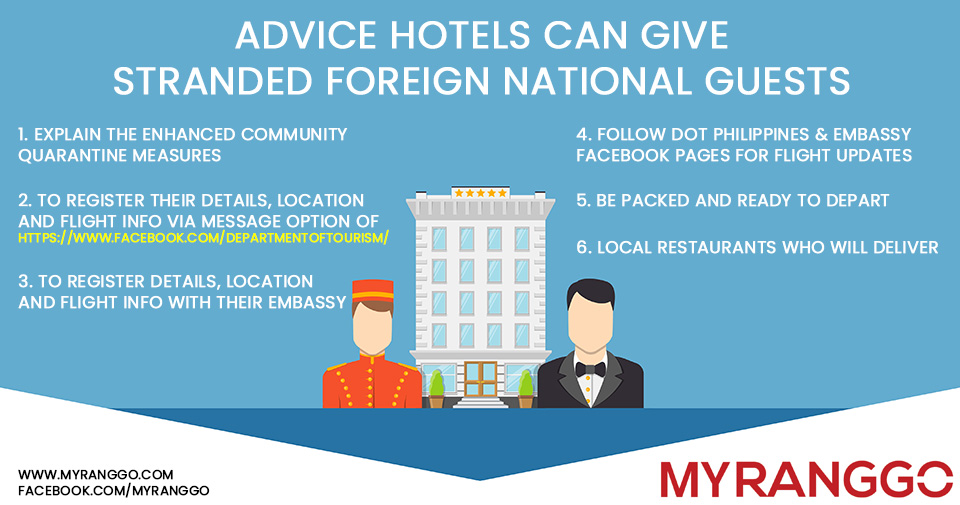 ADVICE HOTELS CAN GIVE STRANDED FOREIGN NATIONAL GUESTS

1. EXPLAIN THE ENHANCED COMMUNITY QUARANTINE MEASURES

2. TO REGISTER THEIR DETAILS, LOCATION AND FLIGHT INFO VIA MESSAGE OPTION OF HTTPS://WWW.FACEBOOK.COM/DEPARTMENTOFTOURISM/

3. TO REGISTER DETAILS, LOCATION AND FLIGHT INFO WITH THEIR EMBASSY

4. FOLLOW DOT PHILIPPINES & EMBASSY FACEBOOK PAGES FOR FLIGHT UPDATES

5. BE PACKED AND READY TO DEPART

6. LOCAL RESTAURANTS WHO WILL DELIVER

WWW.MYRANGGO.COM
FACEBOOK.COM/MYRANGGO

MYRANGGO